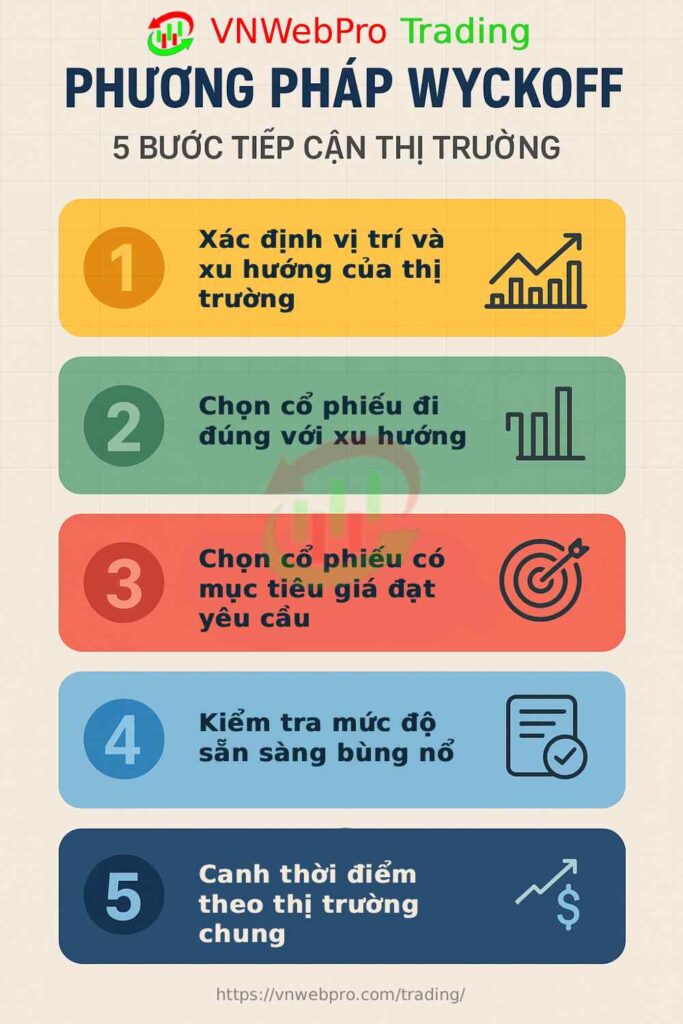 VNWebPro Trading

PHƯƠNG PHÁP WYCKOFF

5 BƯỚC TIẾP CẬN THỊ TRƯỜNG

1 Xác định vị trí và xu hướng của thị trường

2 Chọn cổ phiếu đi đúng với xu hướng

3 Chọn cổ phiếu có mục tiêu giá đạt yêu cầu

4 Kiểm tra mức độ sẵn sàng bùng nổ

5 Canh thời điểm theo thị trường chung

https://vnwebpro.com/trading/